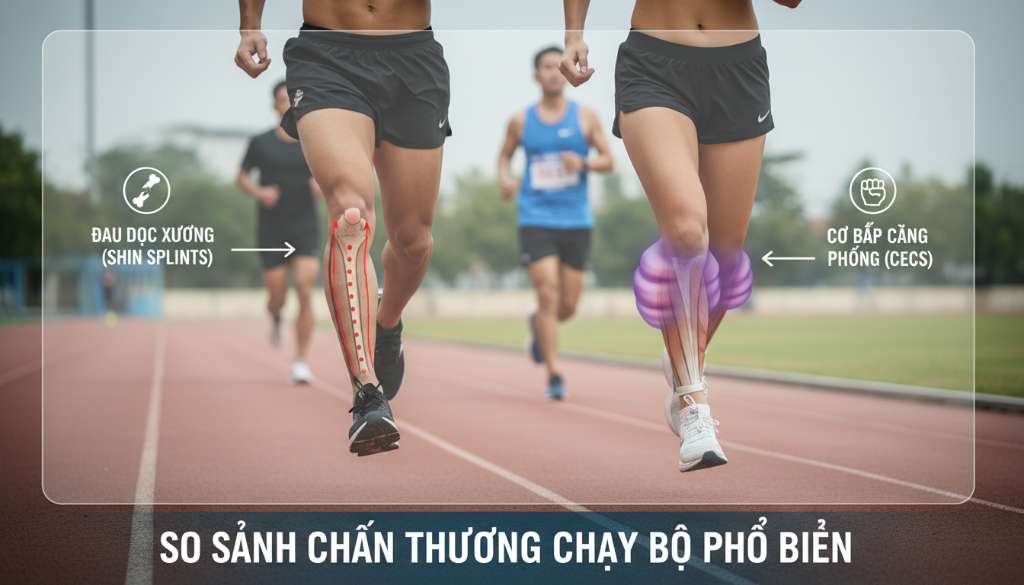 ĐAU DỌC XƯƠNG (SHIN SPLINTS)

CƠ BẮP CĂNG PHỒNG (CECS)

SO SẢNH CHẤN THƯƠNG CHẠY BỘ PHỔ BIẾN